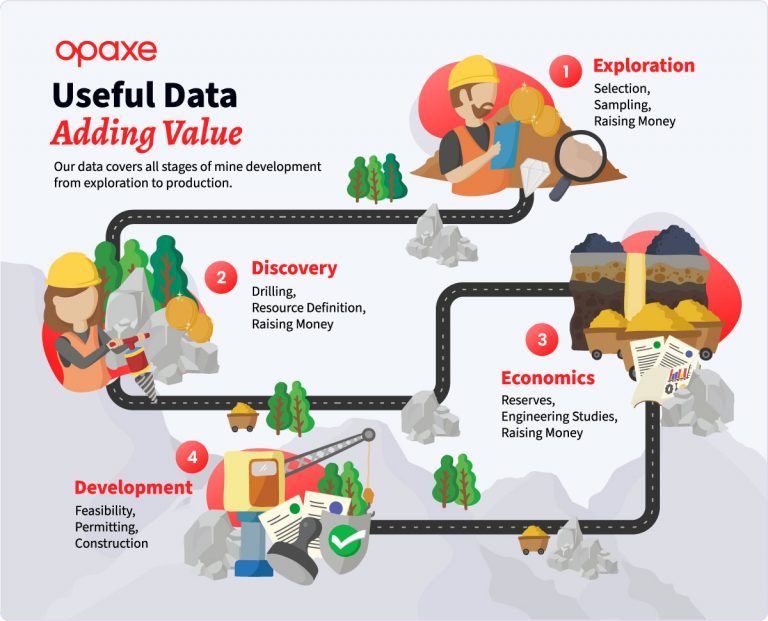 opaxe

Useful Data
Adding Value

Our data covers all stages of mine development from exploration to production.

1 Exploration
Selection, Sampling, Raising Money

2 Discovery
Drilling, Resource Definition, Raising Money

3 Economics
Reserves, Engineering Studies, Raising Money

4 Development
Feasibility, Permitting, Construction